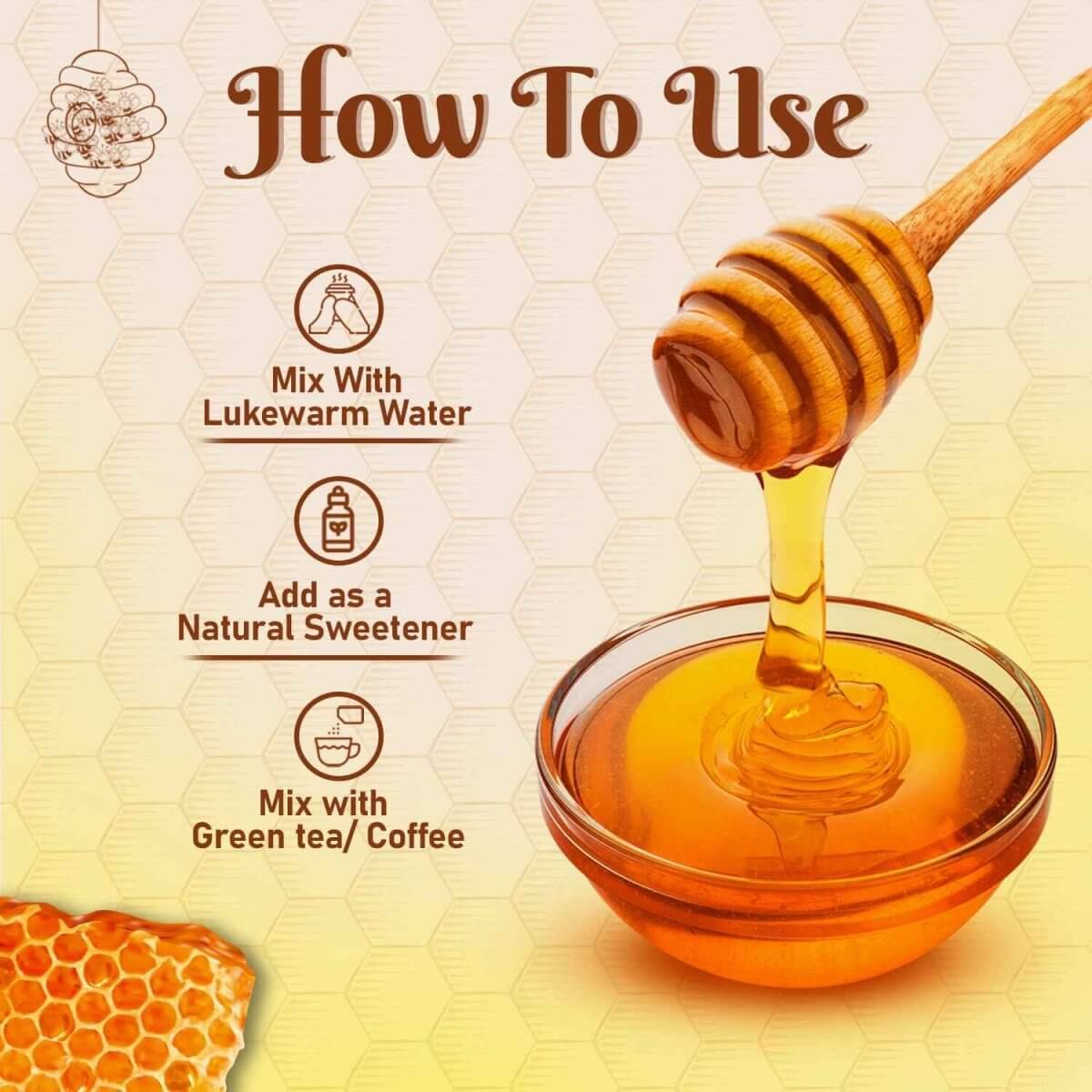 How To Use

Mix With
Lukewarm Water

Add as a
Natural Sweetener

Mix with
Green tea/ Coffee